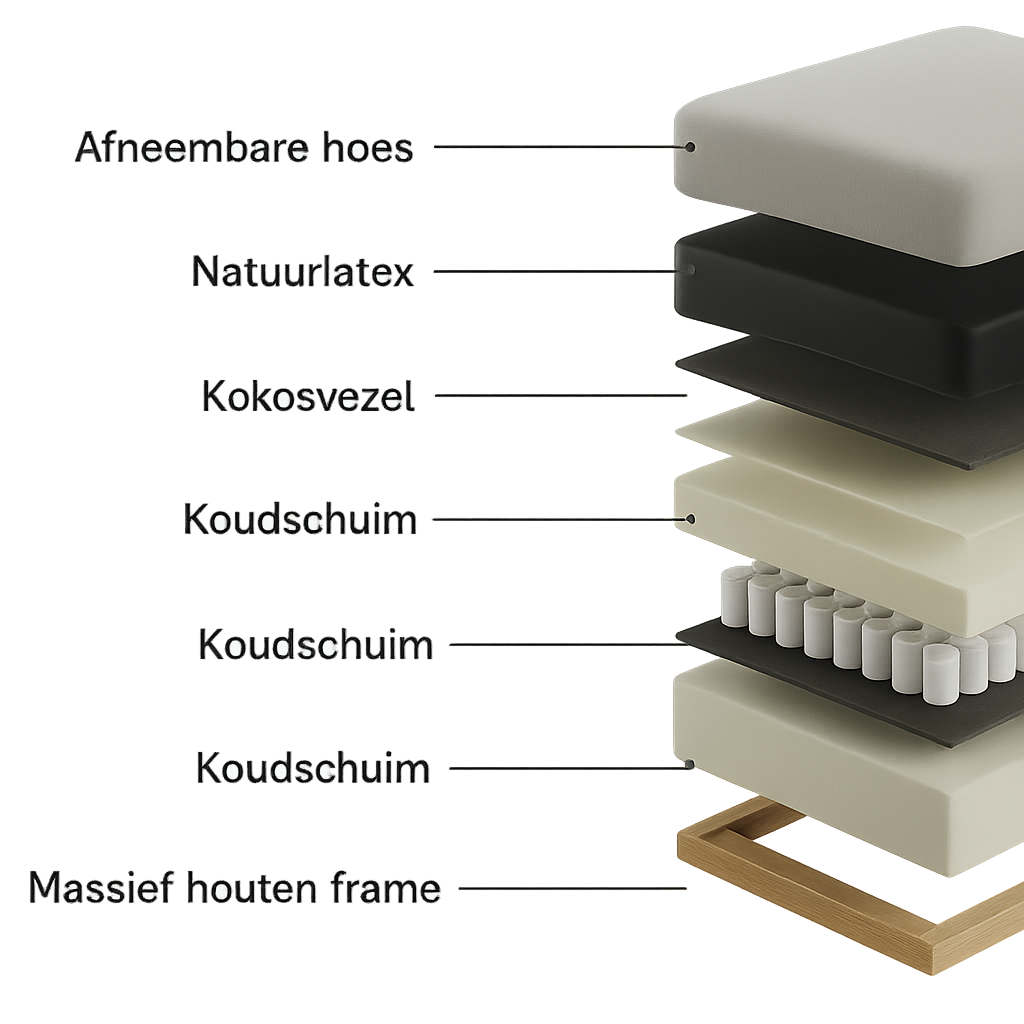 Afneembare hoes

Natuurlatex

Kokosvezel

Koudschuim

Koudschuim

Koudschuim

Massief houten frame